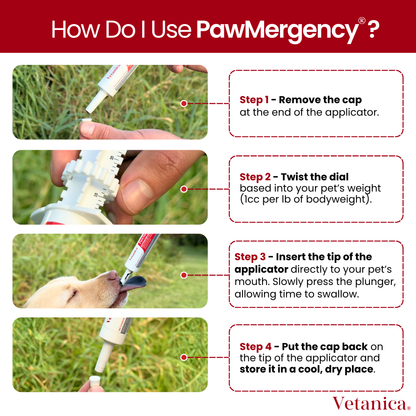 How Do I Use PawMergency® ?

Step 1 - Remove the cap at the end of the applicator.

Step 2 - Twist the dial based into your pet's weight (1cc per lb of bodyweight).

Step 3 - Insert the tip of the applicator directly to your pet's mouth. Slowly press the plunger, allowing time to swallow.

Step 4 - Put the cap back on the tip of the applicator and store it in a cool, dry place.

Vetanica.