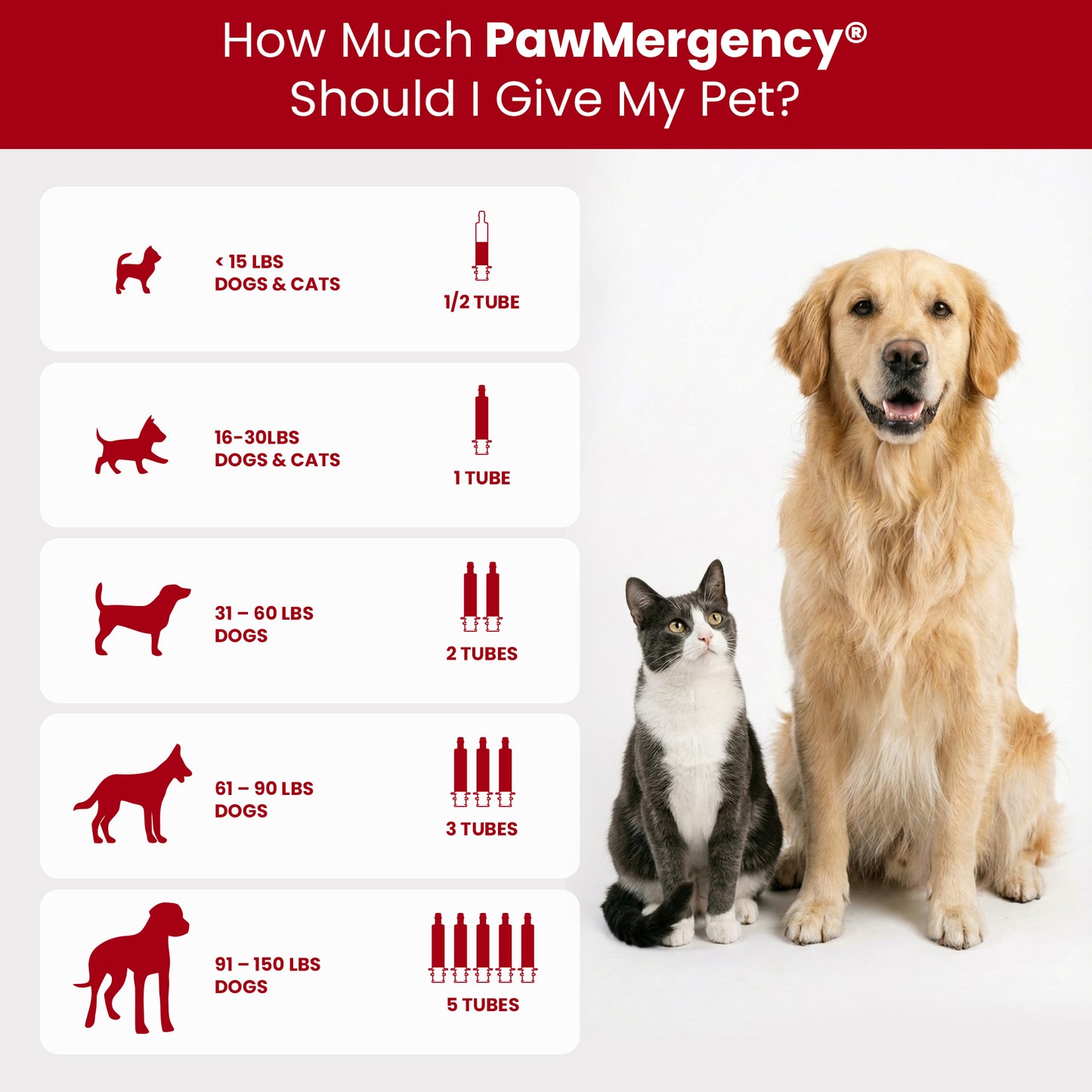 How Much PawMergency® Should I Give My Pet?

< 15 LBS
DOGS & CATS

1/2 TUBE

16-30LBS
DOGS & CATS

1 TUBE

31 – 60 LBS
DOGS

2 TUBES

61 – 90 LBS
DOGS

3 TUBES

91 – 150 LBS
DOGS

5 TUBES