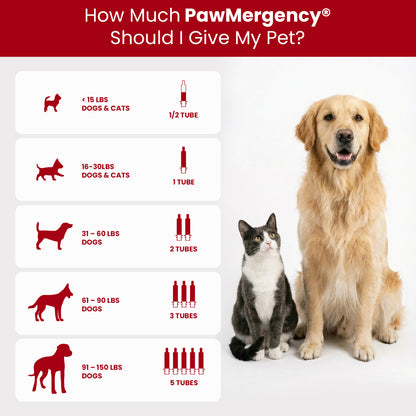 How Much PawMergency® Should I Give My Pet?

< 15 LBS
DOGS & CATS
1/2 TUBE

16-30LBS
DOGS & CATS
1 TUBE

31 – 60 LBS
DOGS
2 TUBES

61 – 90 LBS
DOGS
3 TUBES

91 – 150 LBS
DOGS
5 TUBES