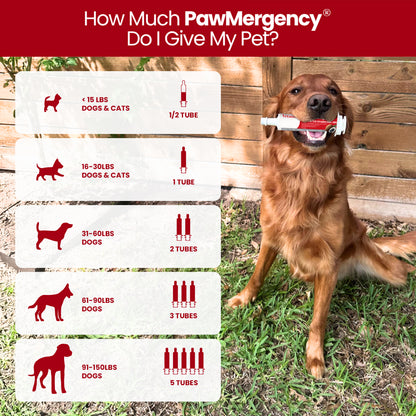 How Much PawMergency® Do I Give My Pet?

< 15 LBS DOGS & CATS

1/2 TUBE

16-30LBS DOGS & CATS

1 TUBE

31-60LBS DOGS

2 TUBES

61-90LBS DOGS

3 TUBES

91-150LBS DOGS

5 TUBES